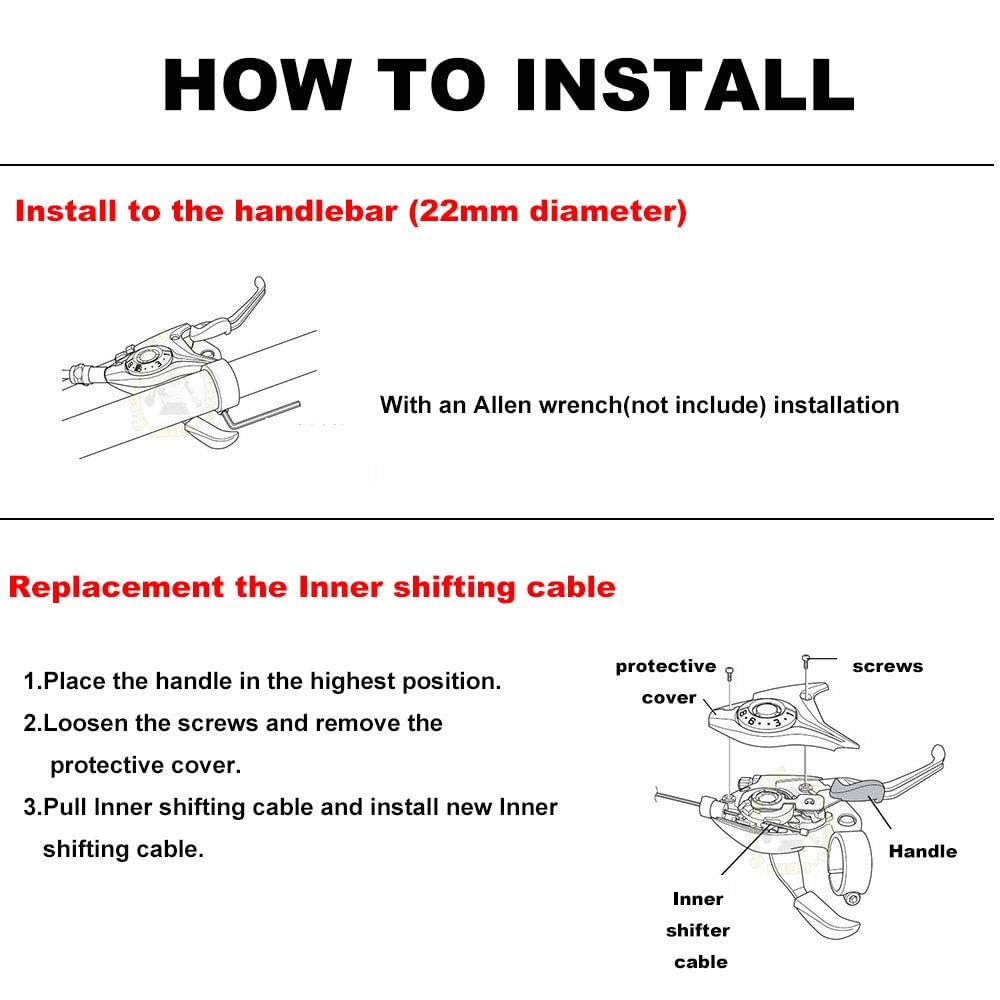 HOW TO INSTALL

Install to the handlebar (22mm diameter)

With an Allen wrench(not include) installation

Replacement the Inner shifting cable

1.Place the handle in the highest position.

2.Loosen the screws and remove the protective cover.

3.Pull Inner shifting cable and install new Inner shifting cable.

protective cover

screws

Handle

Inner shifter cable